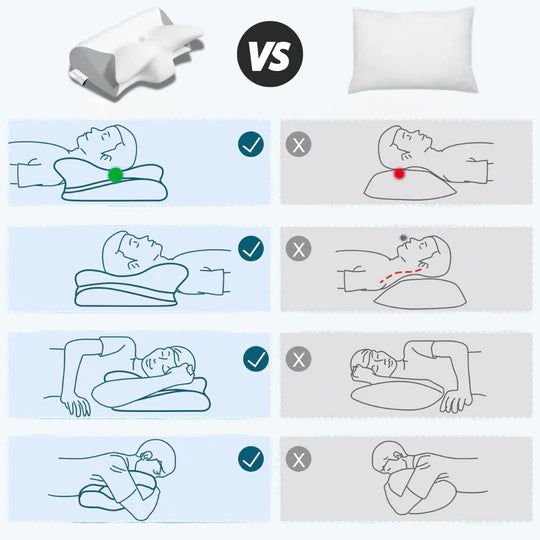 VS